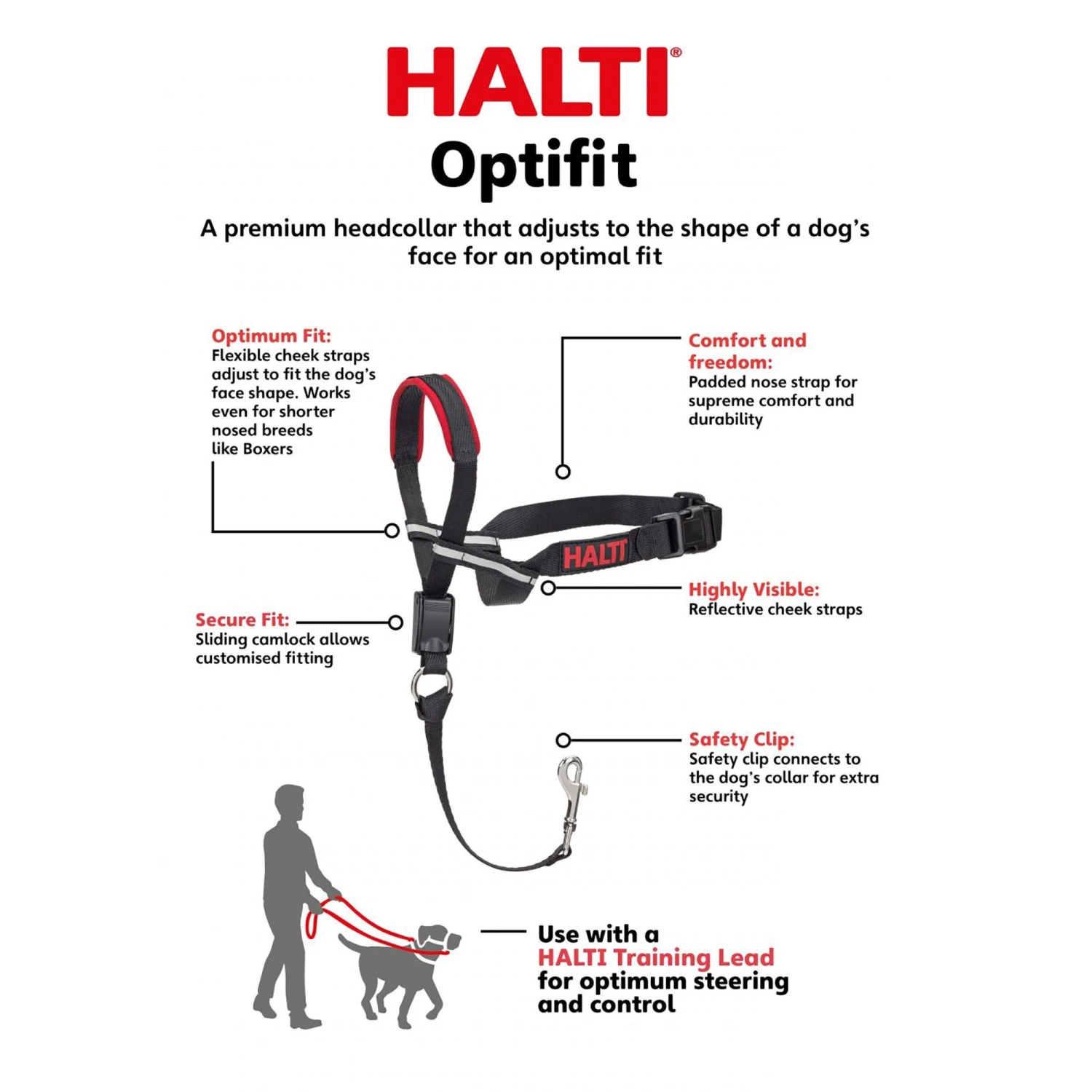 HALTI®
Optifit

A premium headcollar that adjusts to the shape of a dog's face for an optimal fit

Optimum Fit:
Flexible cheek straps adjust to fit the dog's face shape. Works even for shorter nosed breeds like Boxers

Comfort and freedom:
Padded nose strap for supreme comfort and durability

HALTI

Highly Visible:
Reflective cheek straps

Secure Fit:
Sliding camlock allows customised fitting

Safety Clip:
Safety clip connects to the dog's collar for extra security

Use with a
HALTI Training Lead
for optimum steering and control