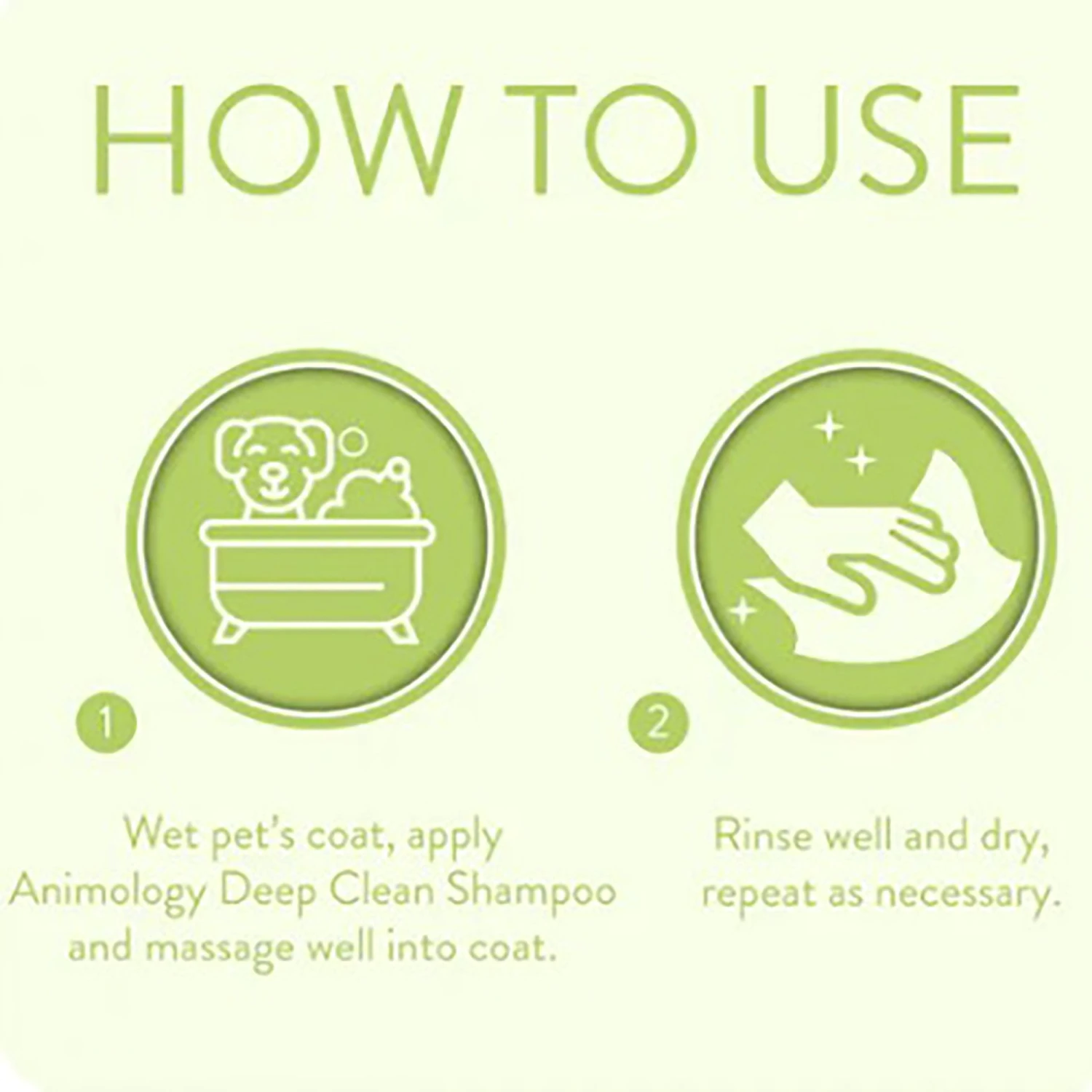 HOW TO USE

1

Wet pet's coat, apply Animology Deep Clean Shampoo and massage well into coat.

2

Rinse well and dry, repeat as necessary.