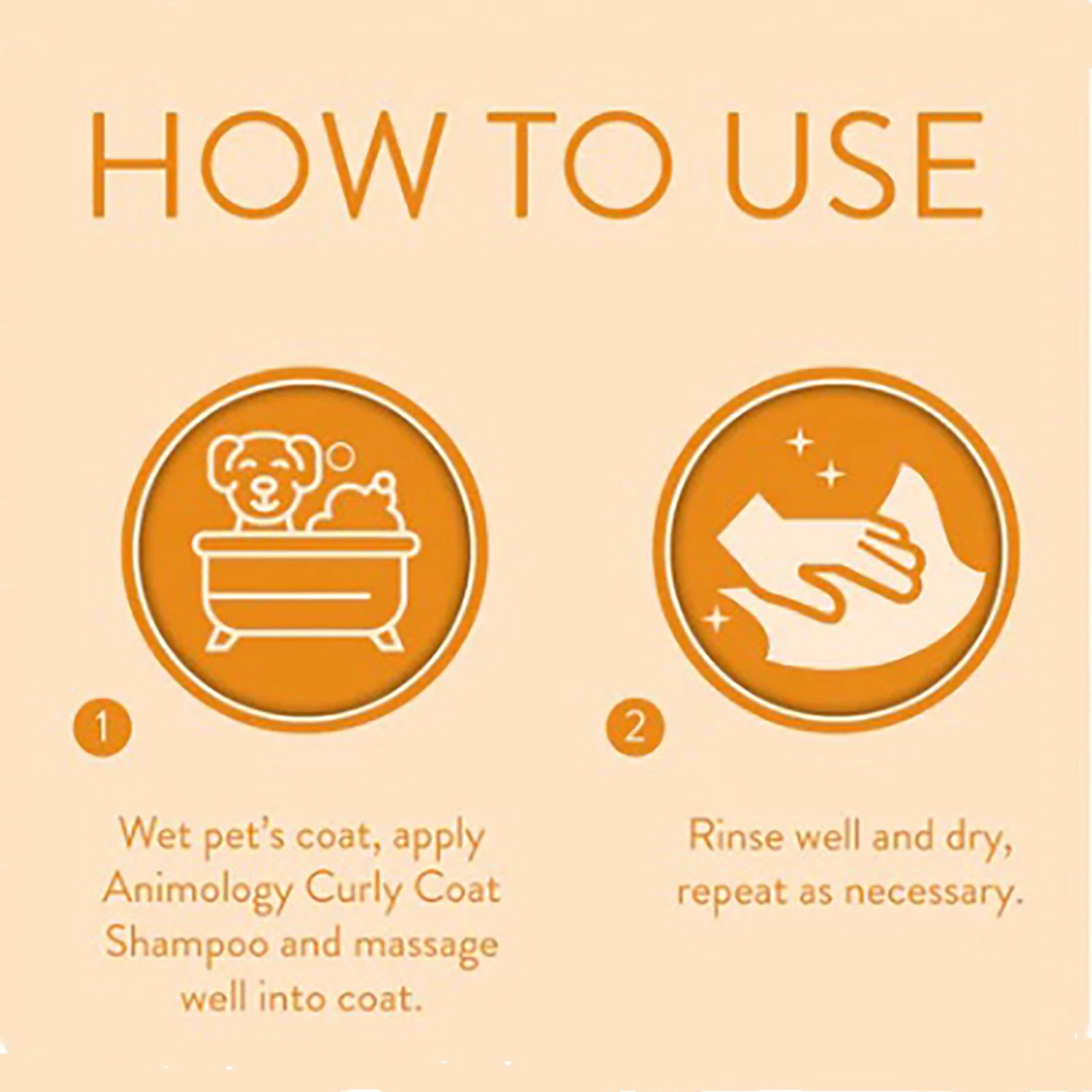 HOW TO USE

1

Wet pet's coat, apply Animology Curly Coat Shampoo and massage well into coat.

2

Rinse well and dry, repeat as necessary.